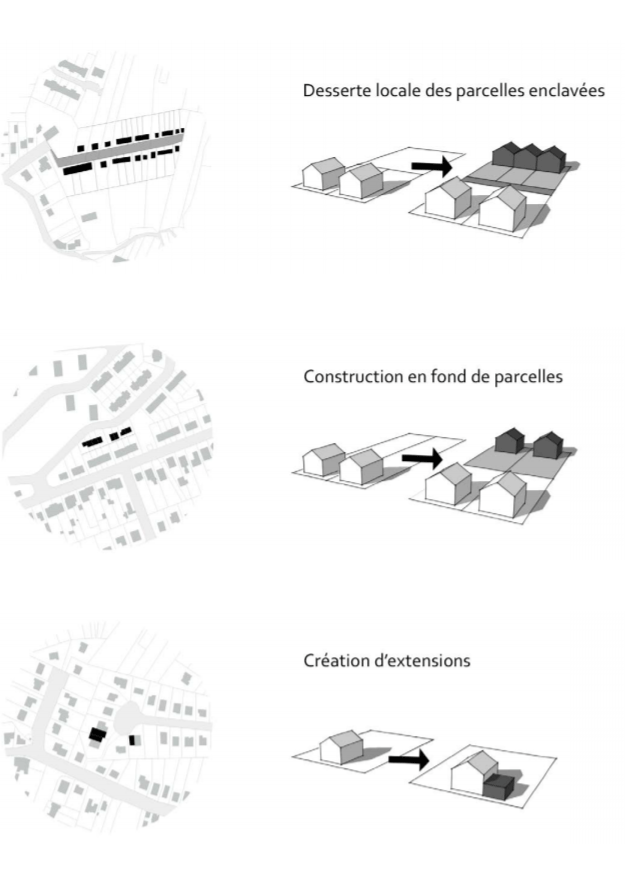 Desserte locale des parcelles enclavées

Construction en fond de parcelles

Création d'extensions